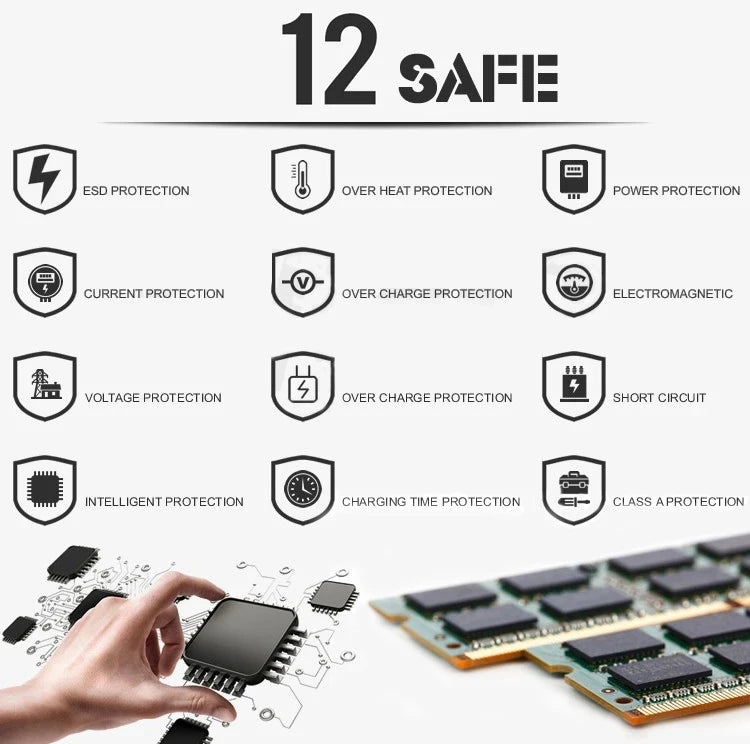 12 SAFE

ESD PROTECTION

OVER HEAT PROTECTION

POWER PROTECTION

CURRENT PROTECTION

OVER CHARGE PROTECTION

ELECTROMAGNETIC

VOLTAGE PROTECTION

OVER CHARGE PROTECTION

SHORT CIRCUIT

INTELLIGENT PROTECTION

CHARGING TIME PROTECTION

CLASS A PROTECTION